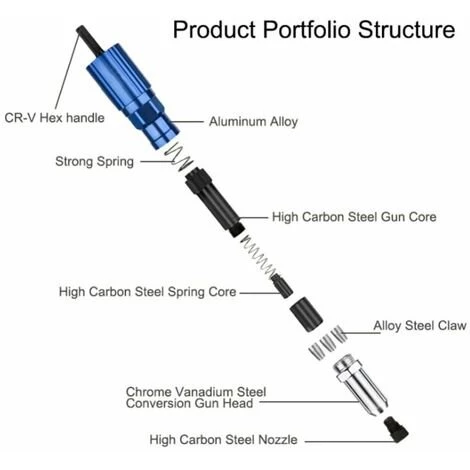 Product Portfolio Structure

CR-V Hex handle

Aluminum Alloy

Strong Spring

High Carbon Steel Gun Core

High Carbon Steel Spring Core

Alloy Steel Claw

Chrome Vanadium Steel
Conversion Gun Head

High Carbon Steel Nozzle