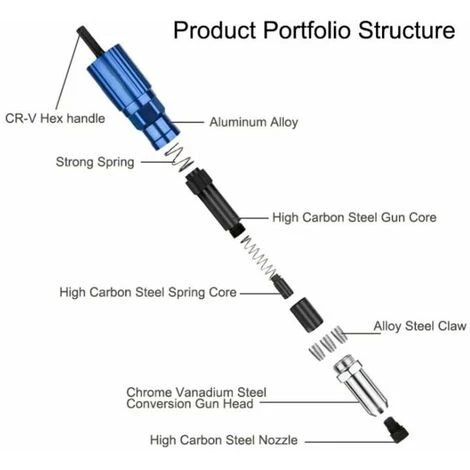 Product Portfolio Structure

CR-V Hex handle

Aluminum Alloy

Strong Spring

High Carbon Steel Gun Core

High Carbon Steel Spring Core

Alloy Steel Claw

Chrome Vanadium Steel
Conversion Gun Head

High Carbon Steel Nozzle