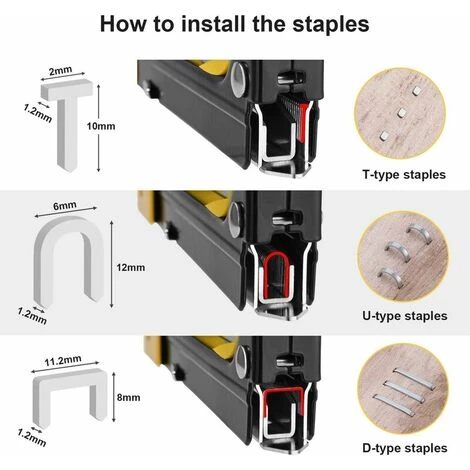 How to install the staples

2mm
1.2mm
10mm

T-type staples

6mm
12mm
1.2mm

U-type staples

11.2mm
8mm
1.2mm

D-type staples