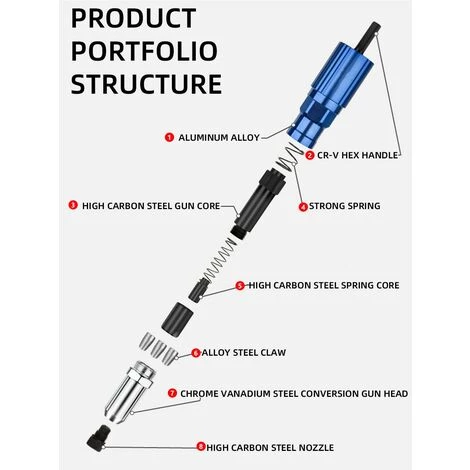 PRODUCT PORTFOLIO STRUCTURE

1 ALUMINUM ALLOY

2 CR-V HEX HANDLE

3 HIGH CARBON STEEL GUN CORE

4 STRONG SPRING

5 HIGH CARBON STEEL SPRING CORE

6 ALLOY STEEL CLAW

7 CHROME VANADIUM STEEL CONVERSION GUN HEAD

8 HIGH CARBON STEEL NOZZLE