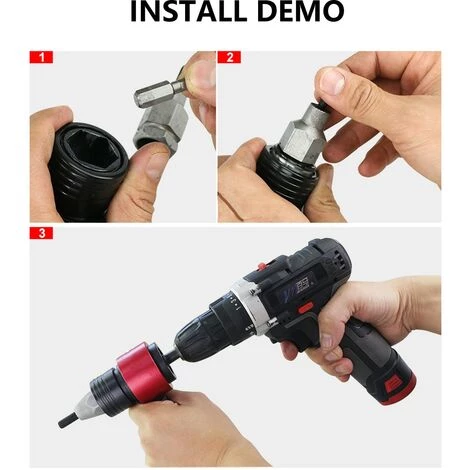 INSTALL DEMO

1

2

3