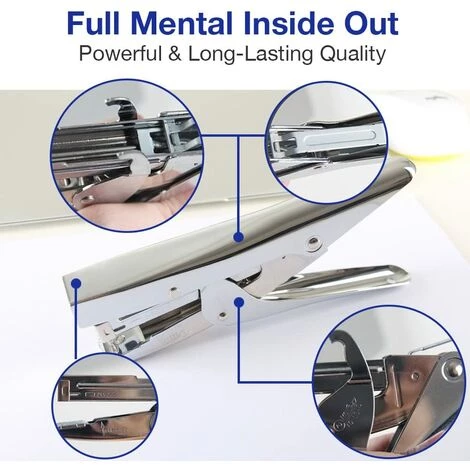 Full Mental Inside Out
Powerful & Long-Lasting Quality